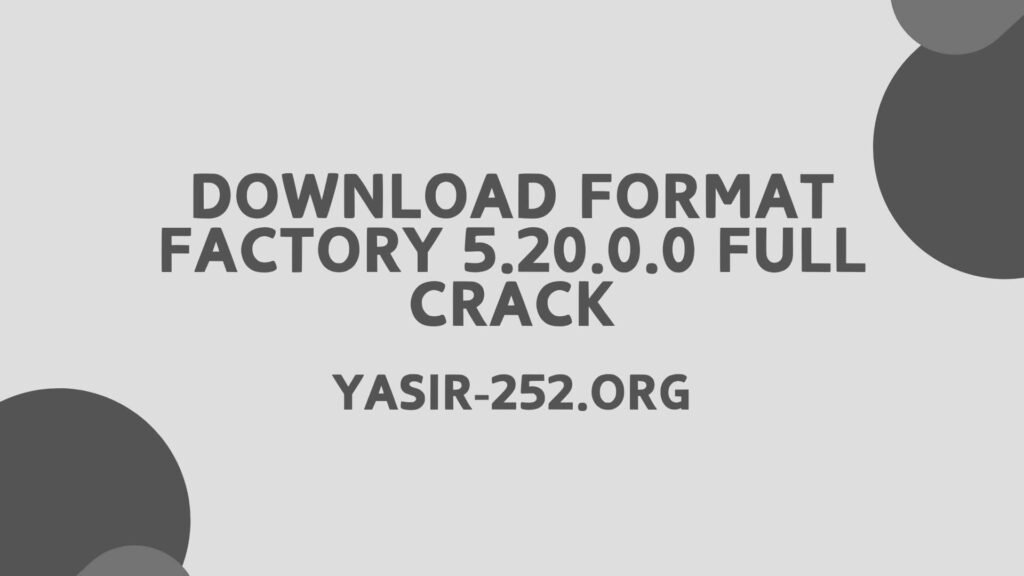 DOWNLOAD FORMAT FACTORY 5.20.0.0 FULL CRACK

YASIR-252.ORG