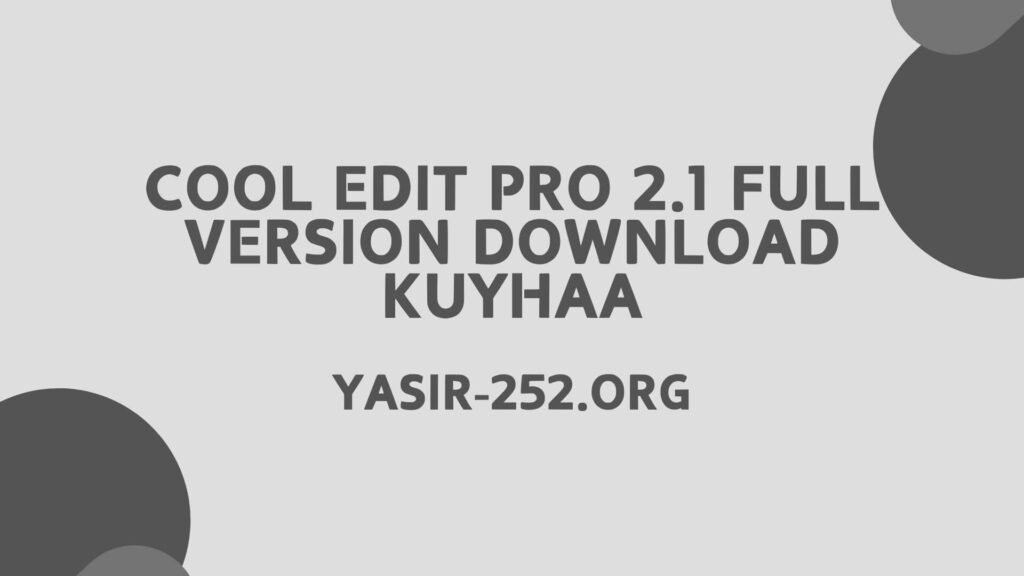 COOL EDIT PRO 2.1 FULL VERSION DOWNLOAD KUYHAA

YASIR-252.ORG