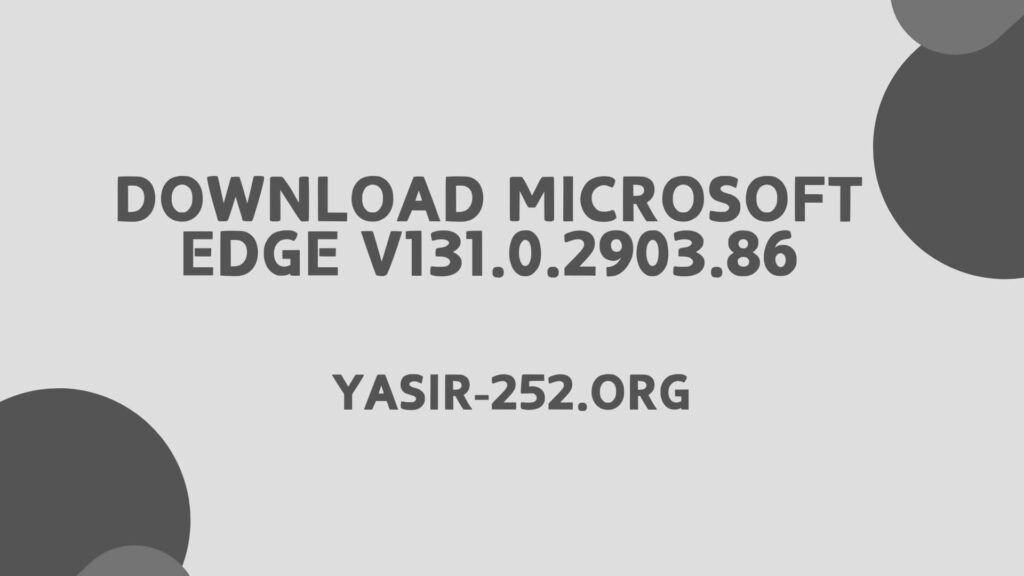 DOWNLOAD MICROSOFT EDGE V131.0.2903.86

YASIR-252.ORG